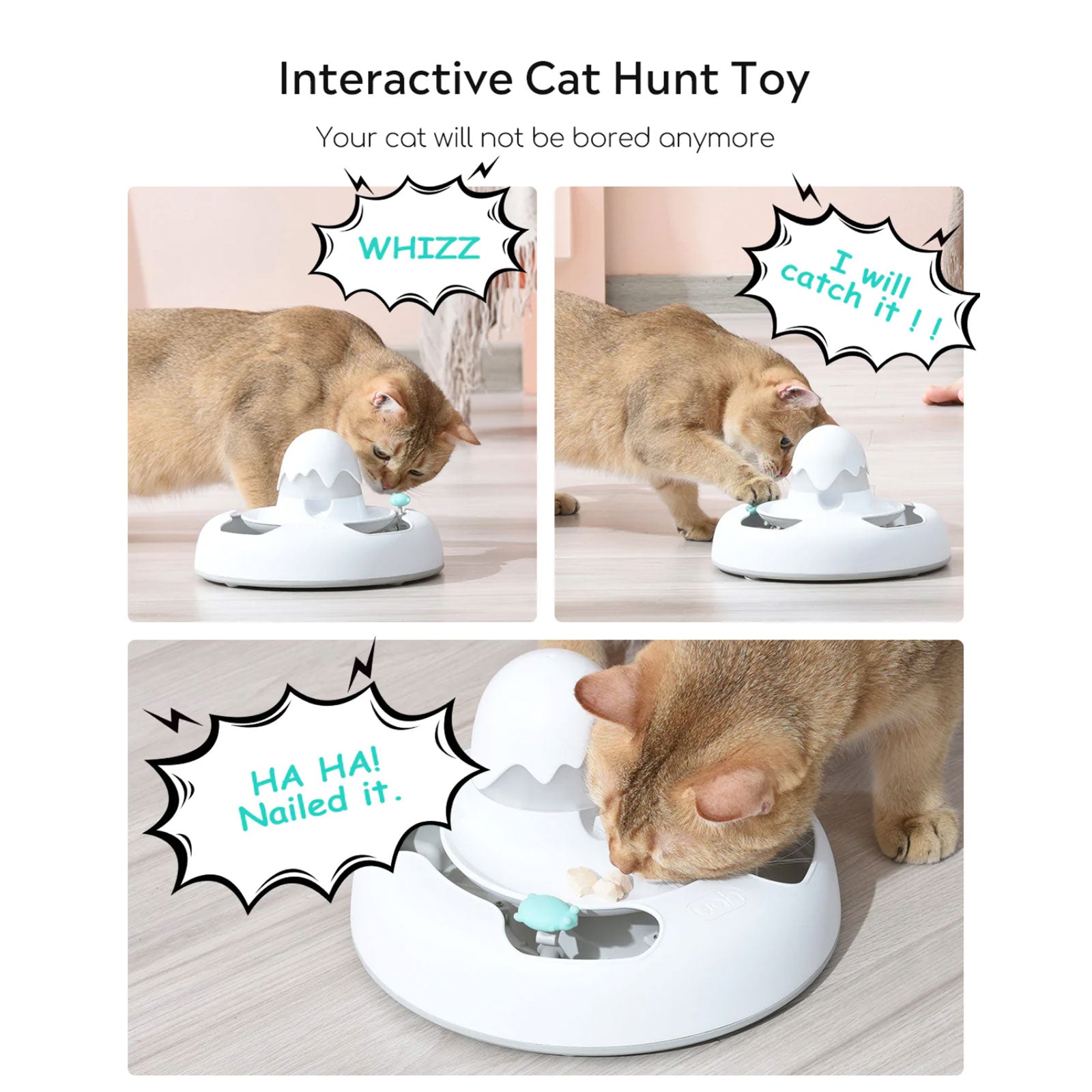 Interactive Cat Hunt Toy

Your cat will not be bored anymore

WHIZZ

I will catch it ! !

HA HA! Nailed it.