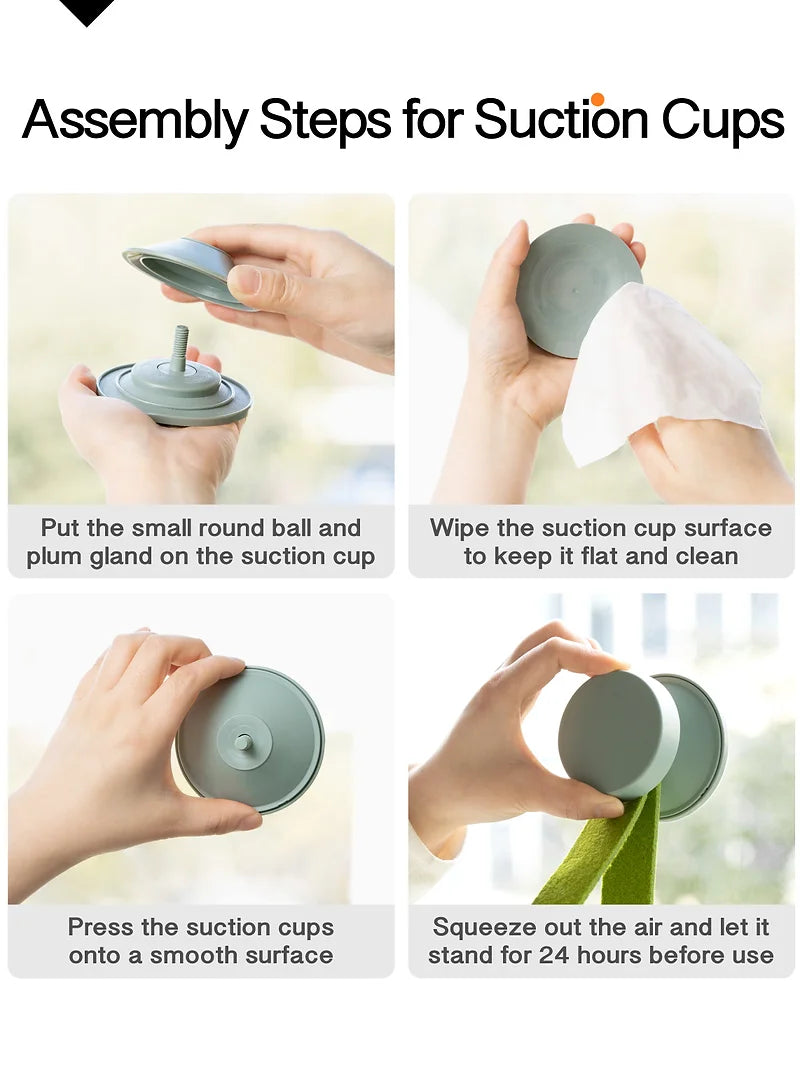 Assembly Steps for Suction Cups

Put the small round ball and plum gland on the suction cup

Wipe the suction cup surface to keep it flat and clean

Press the suction cups onto a smooth surface

Squeeze out the air and let it stand for 24 hours before use